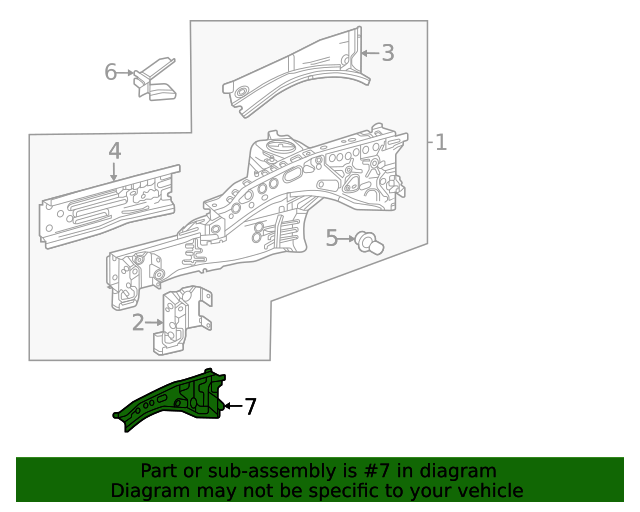 6
3
1
4
5
2
7
Part or sub-assembly is #7 in diagram
Diagram may not be specific to your vehicle