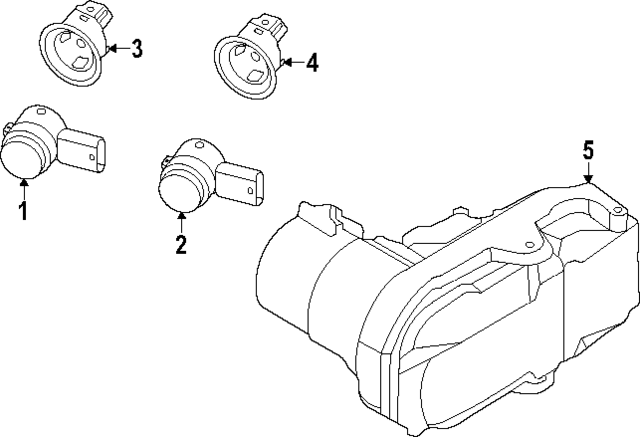 3
4
1
2
5