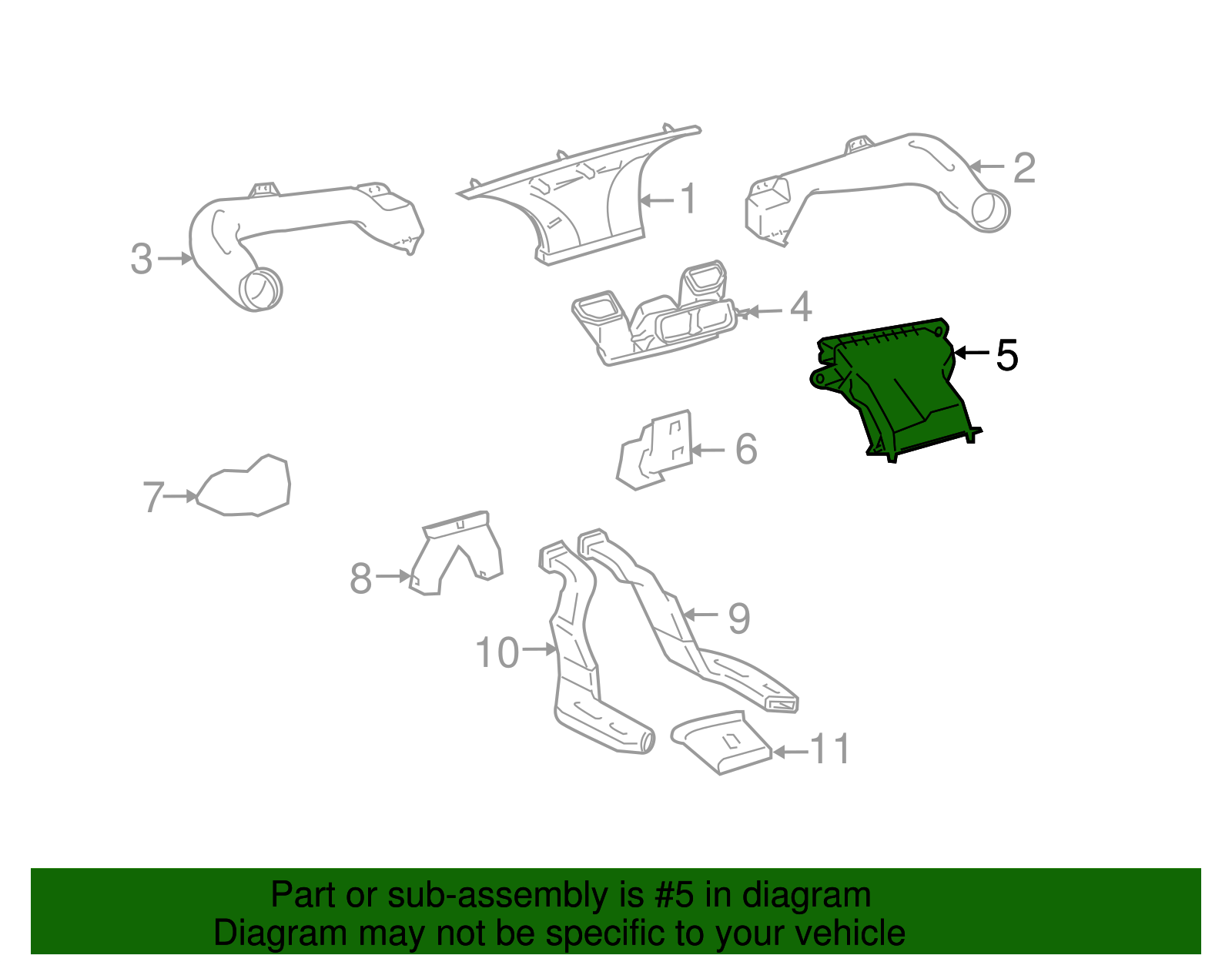 1
2
3
4
5
6
7
8
9
10
11

Part or sub-assembly is #5 in diagram
Diagram may not be specific to your vehicle