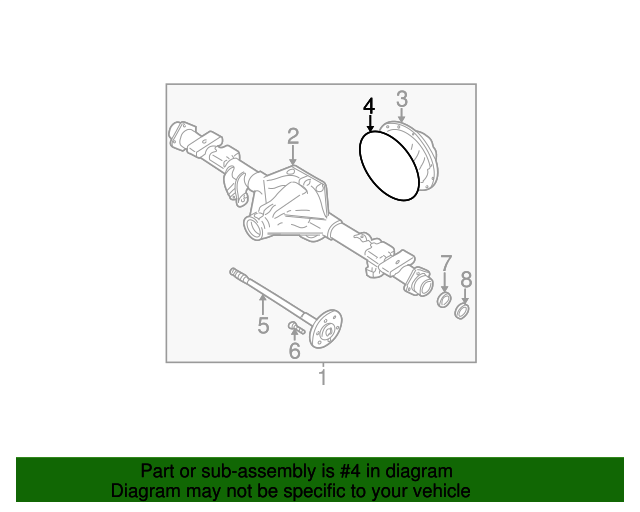 4
3
2
7
8
5
6
1

Part or sub-assembly is #4 in diagram
Diagram may not be specific to your vehicle