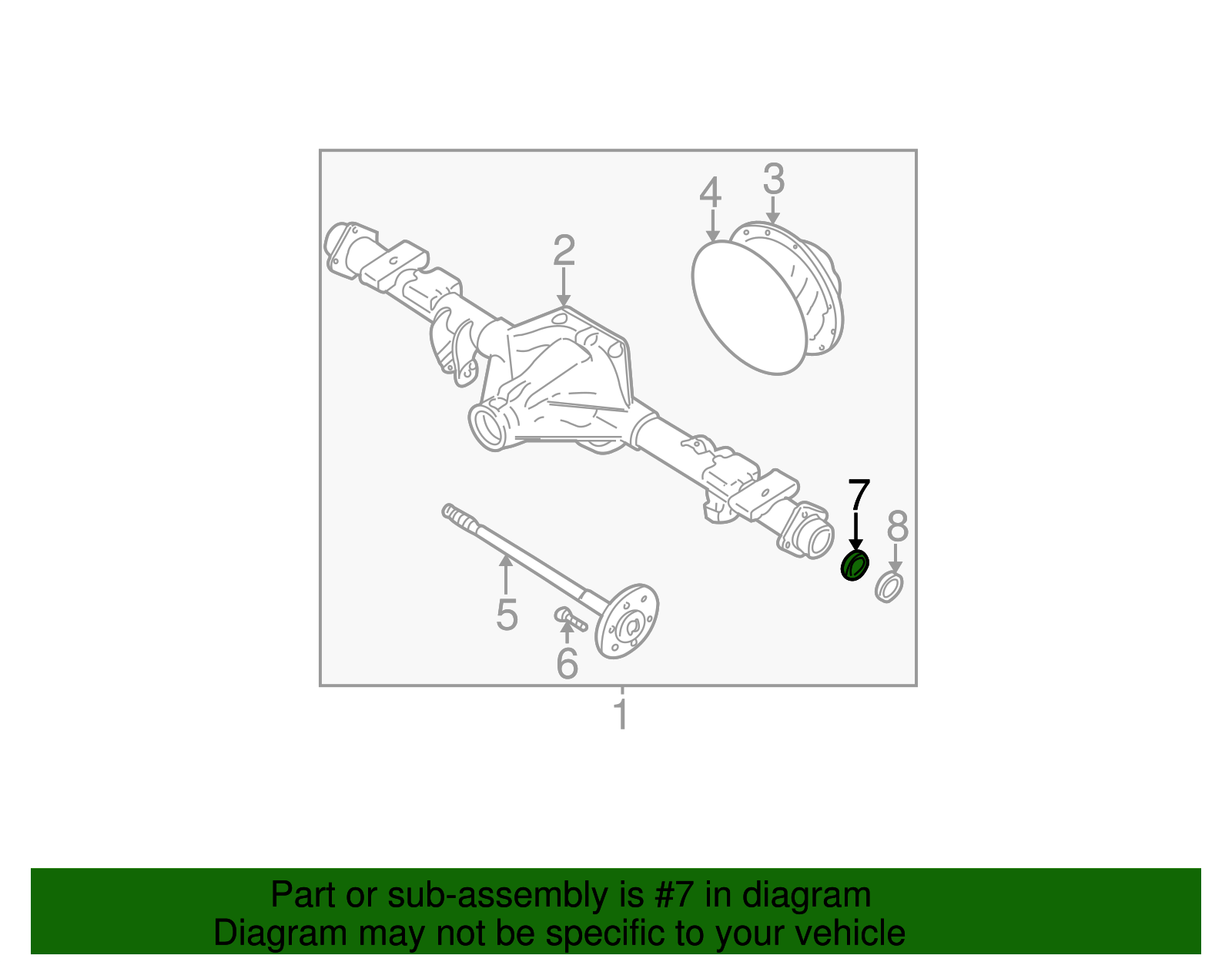 4
3
2
7
8
5
6
1

Part or sub-assembly is #7 in diagram
Diagram may not be specific to your vehicle