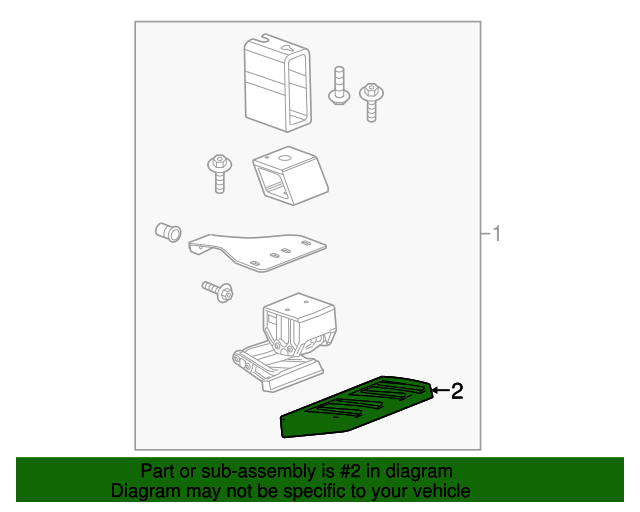 1
2
Part or sub-assembly is #2 in diagram
Diagram may not be specific to your vehicle