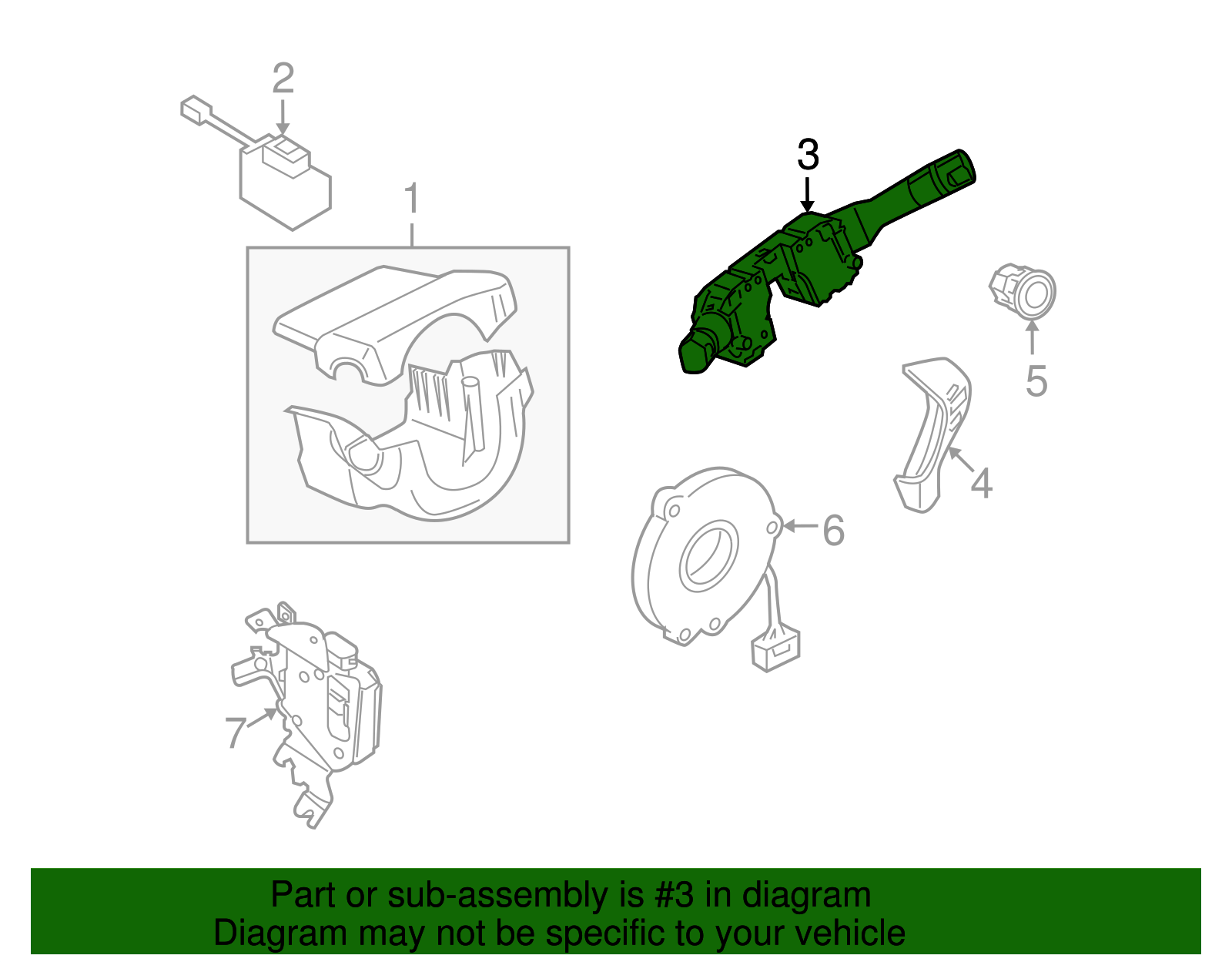 2
1
3
5
4
6
7

Part or sub-assembly is #3 in diagram
Diagram may not be specific to your vehicle