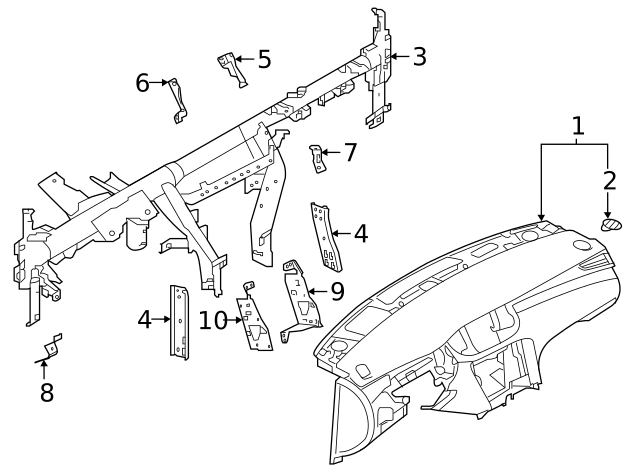 5
3
6
1
7
2
4
9
4
10
8