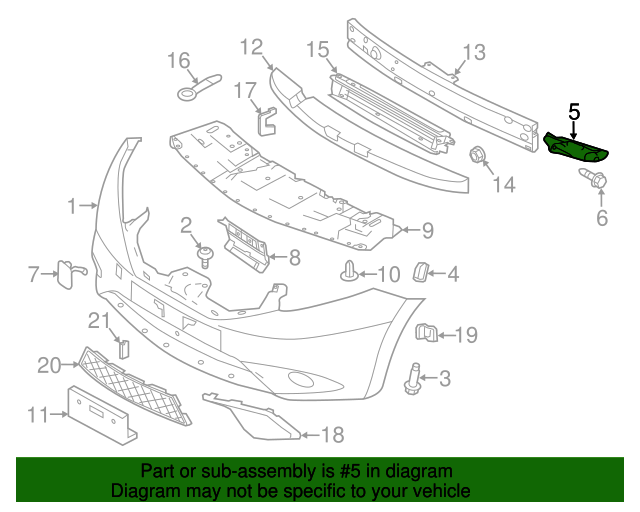 16
12
15
13
17
5
14
6
1
2
9
8
7
10
4
21
19
20
3
11
18

Part or sub-assembly is #5 in diagram
Diagram may not be specific to your vehicle