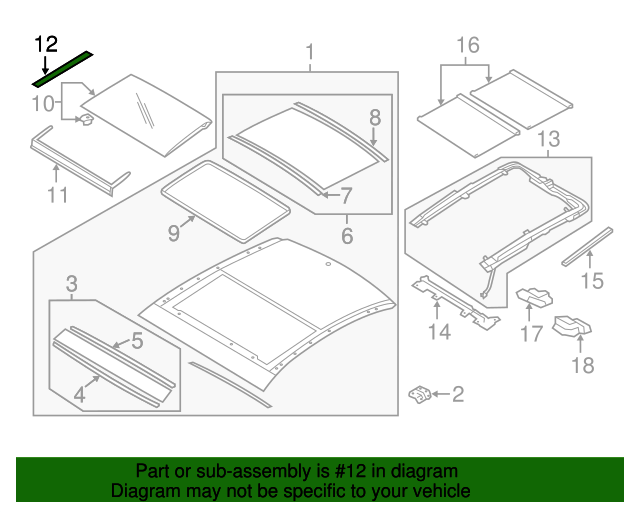 12
10
11
1
8
7
6
9
3
5
4
16
13
15
14
17
18
2

Part or sub-assembly is #12 in diagram
Diagram may not be specific to your vehicle