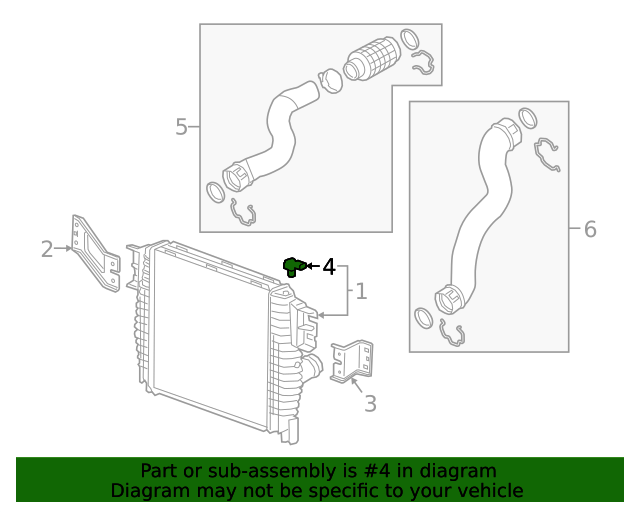 5

6

2

4

1

3

Part or sub-assembly is #4 in diagram
Diagram may not be specific to your vehicle