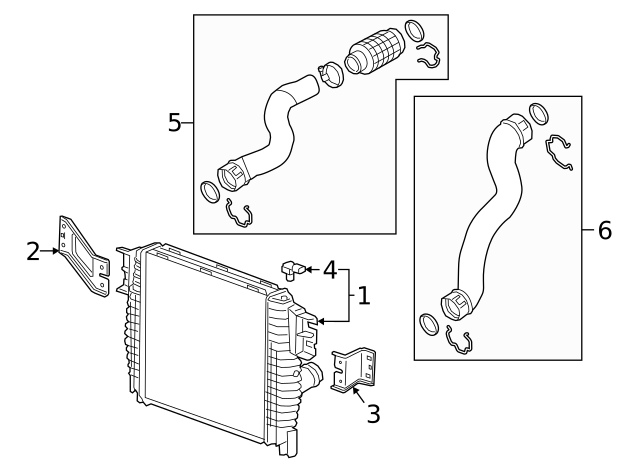 5
6
2
4
1
3