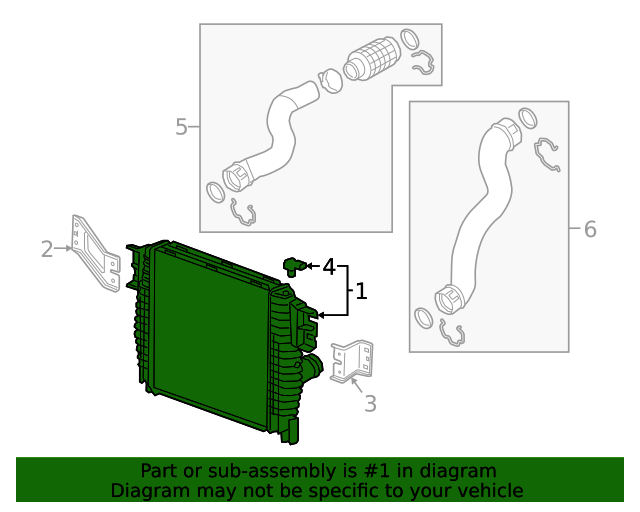 5

6

2

4

1

3

Part or sub-assembly is #1 in diagram
Diagram may not be specific to your vehicle