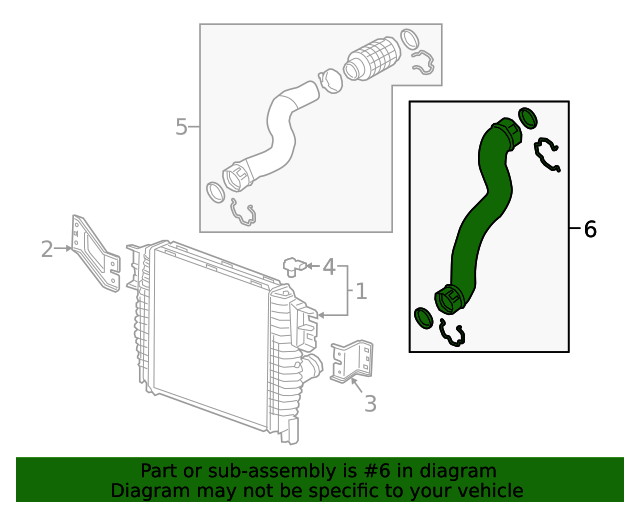 5
6
2
4
1
3
Part or sub-assembly is #6 in diagram
Diagram may not be specific to your vehicle