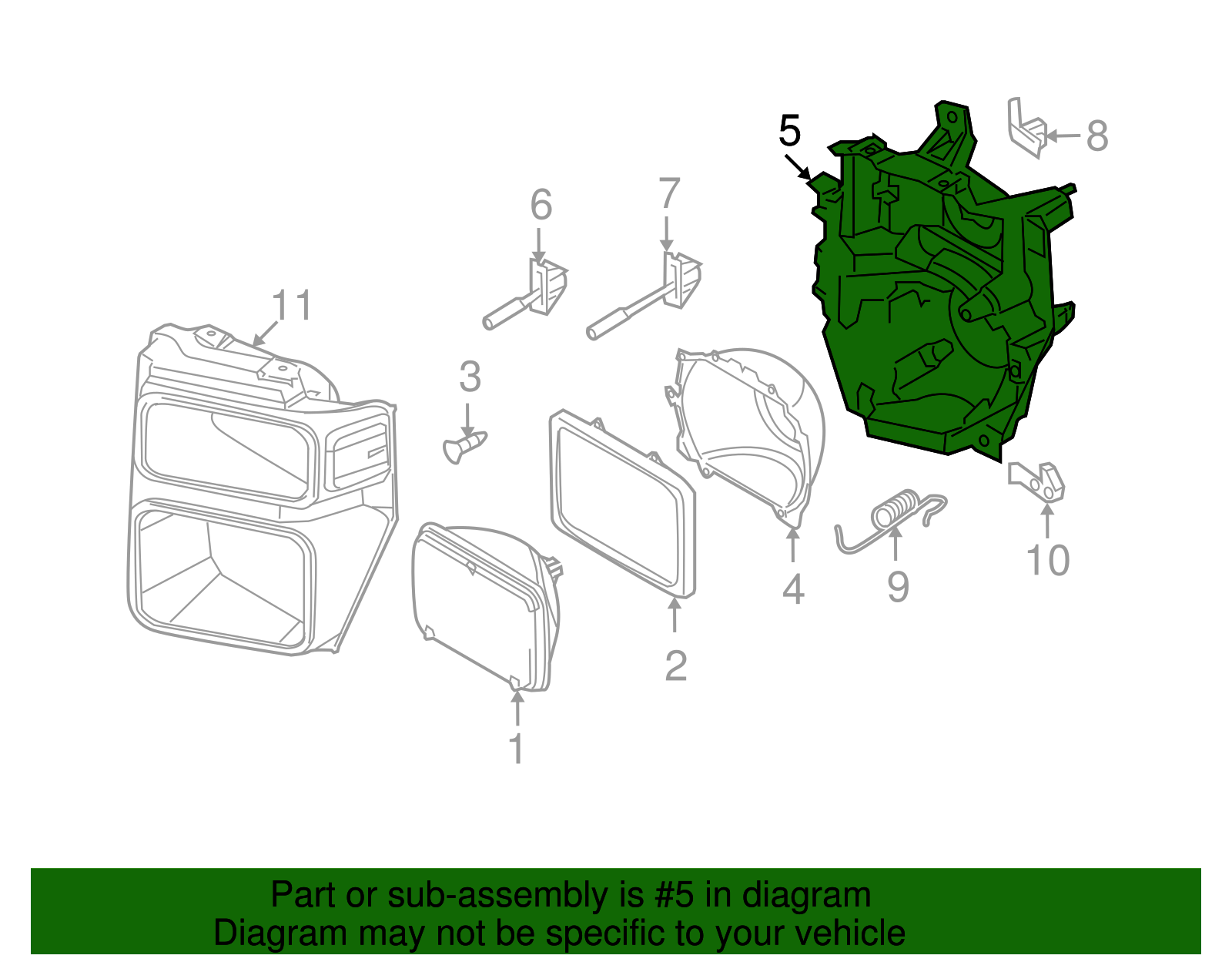 5
8
6
7
11
3
4
9
10
2
1

Part or sub-assembly is #5 in diagram
Diagram may not be specific to your vehicle