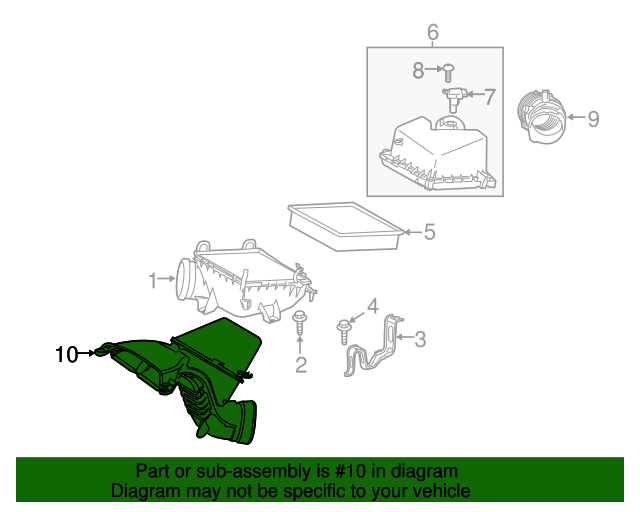 6
8
7
9
5
1
4
3
2
10

Part or sub-assembly is #10 in diagram
Diagram may not be specific to your vehicle