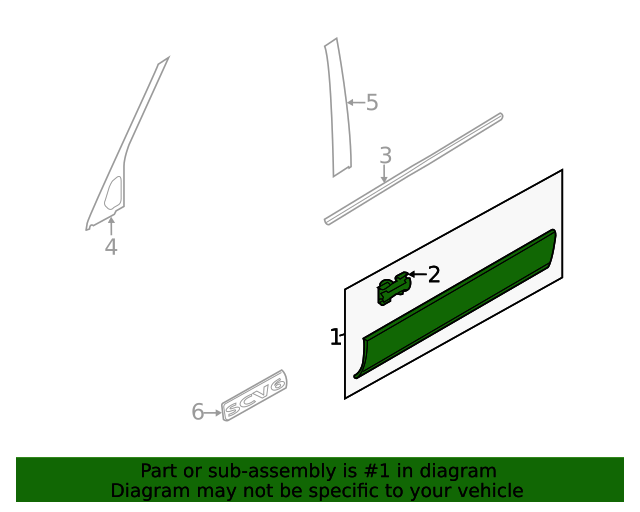 5

3

4

2

1

6

SCV6

Part or sub-assembly is #1 in diagram
Diagram may not be specific to your vehicle