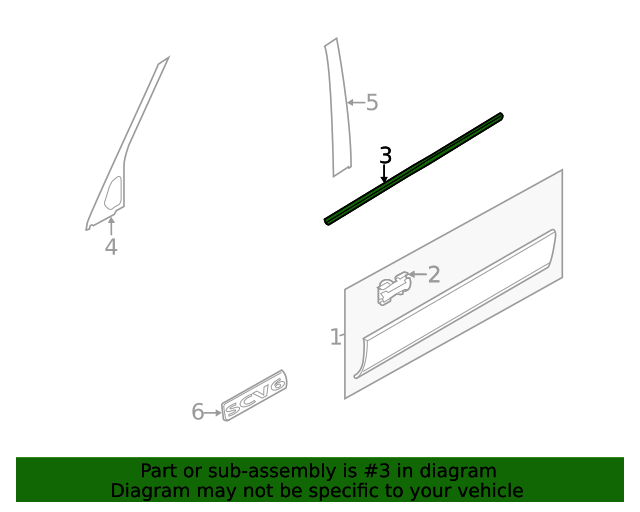 5
3
4
2
1
6
SCV6

Part or sub-assembly is #3 in diagram
Diagram may not be specific to your vehicle