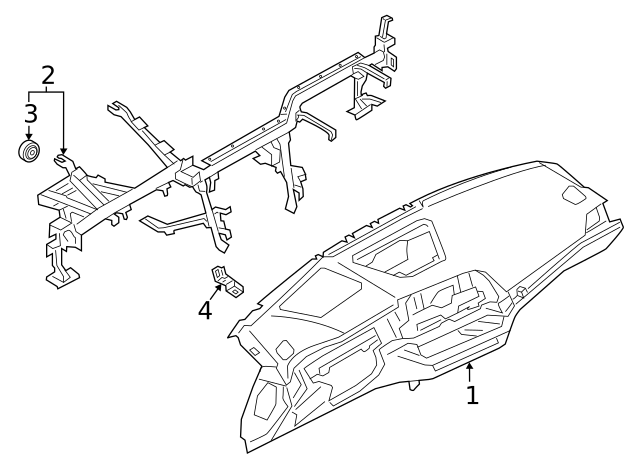 2
3
4
1