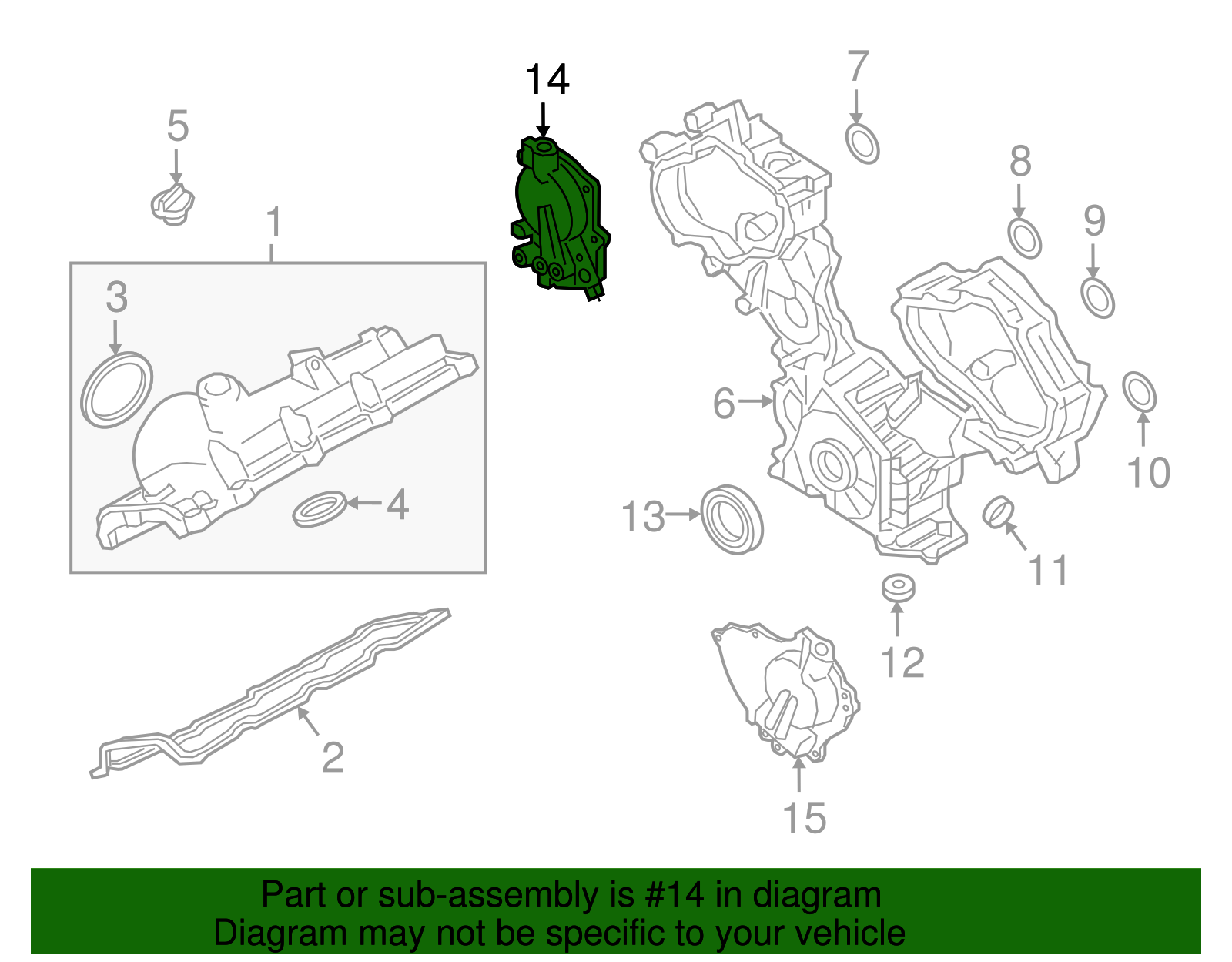 14
7
5
8
1
9
3
6
10
4
13
11
12
2
15

Part or sub-assembly is #14 in diagram
Diagram may not be specific to your vehicle