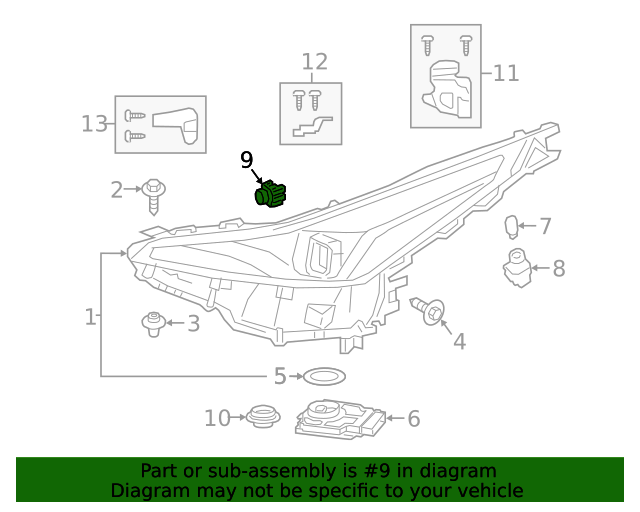 12
11
13
9
2
7
8
1
3
4
5
10
6

Part or sub-assembly is #9 in diagram
Diagram may not be specific to your vehicle