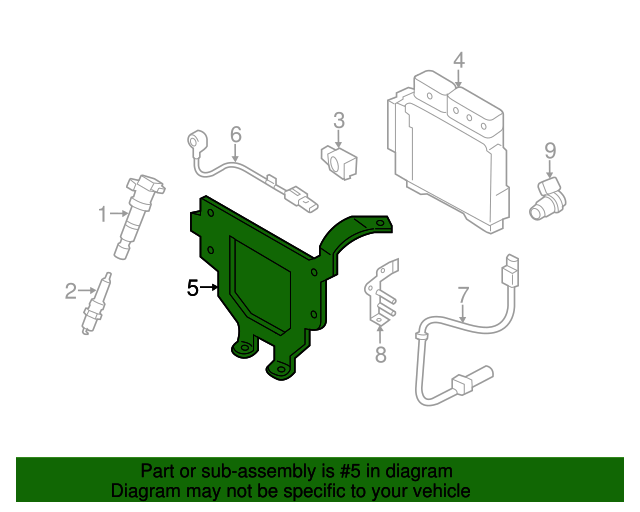 4
3
6
9
1
5
2
7
8

Part or sub-assembly is #5 in diagram
Diagram may not be specific to your vehicle