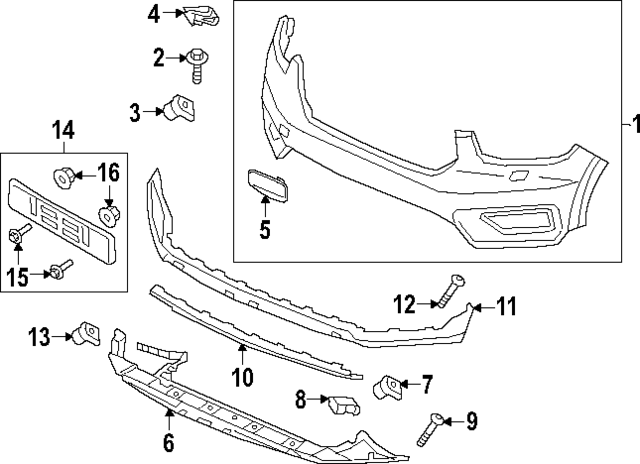 4
2
3
1
14
16
5
15
12
11
13
10
7
8
9
6