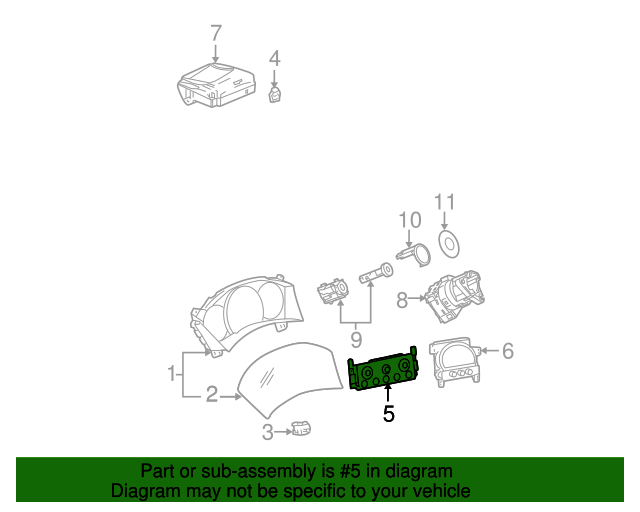 7
4
11
10
8
9
6
1
2
5
3

Part or sub-assembly is #5 in diagram
Diagram may not be specific to your vehicle