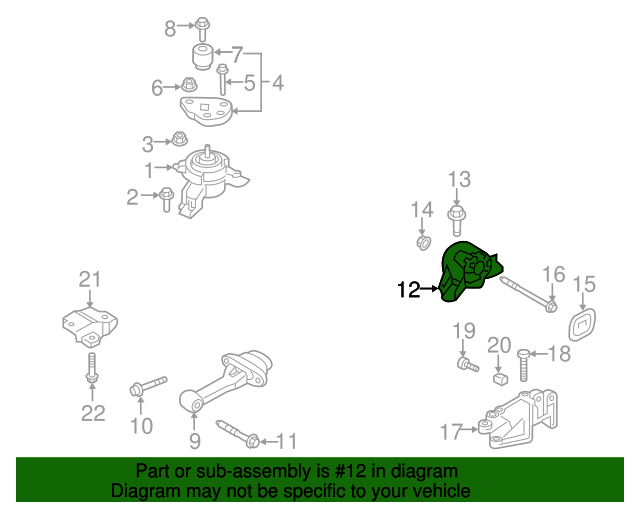 8
7
6
5
4
3
1
2
13
14
12
16
15
21
19
20
18
22
10
9
11
17

Part or sub-assembly is #12 in diagram
Diagram may not be specific to your vehicle