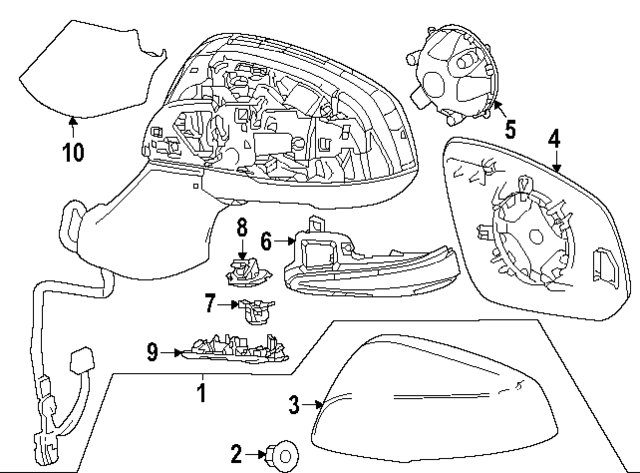 10
5
4
8
6
7
9
1
3
2