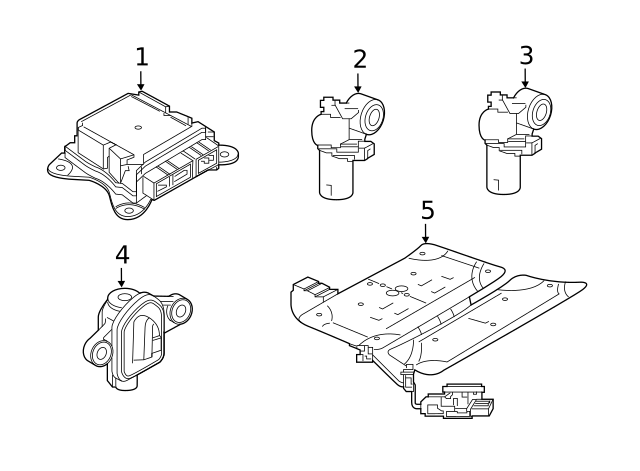 1
2
3
4
5