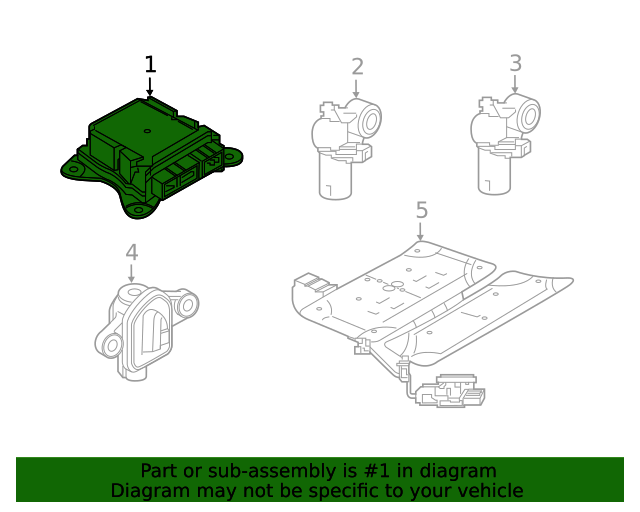 1
2
3
4
5

Part or sub-assembly is #1 in diagram
Diagram may not be specific to your vehicle