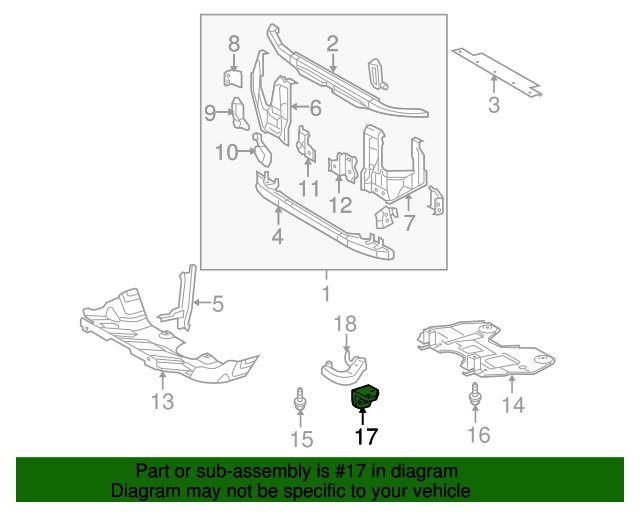 8
2
3
9
6
10
11
12
7
4
1
5
18
13
14
15
17
16
Part or sub-assembly is #17 in diagram
Diagram may not be specific to your vehicle