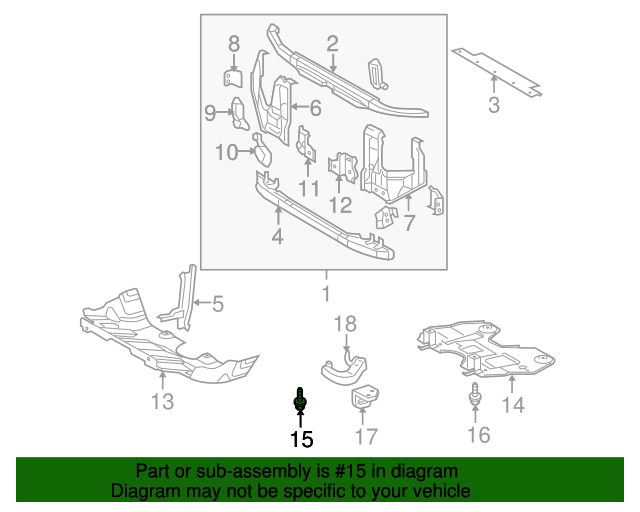 8
2
3
9
6
10
11
12
7
4
1
5
18
13
14
15
17
16

Part or sub-assembly is #15 in diagram
Diagram may not be specific to your vehicle