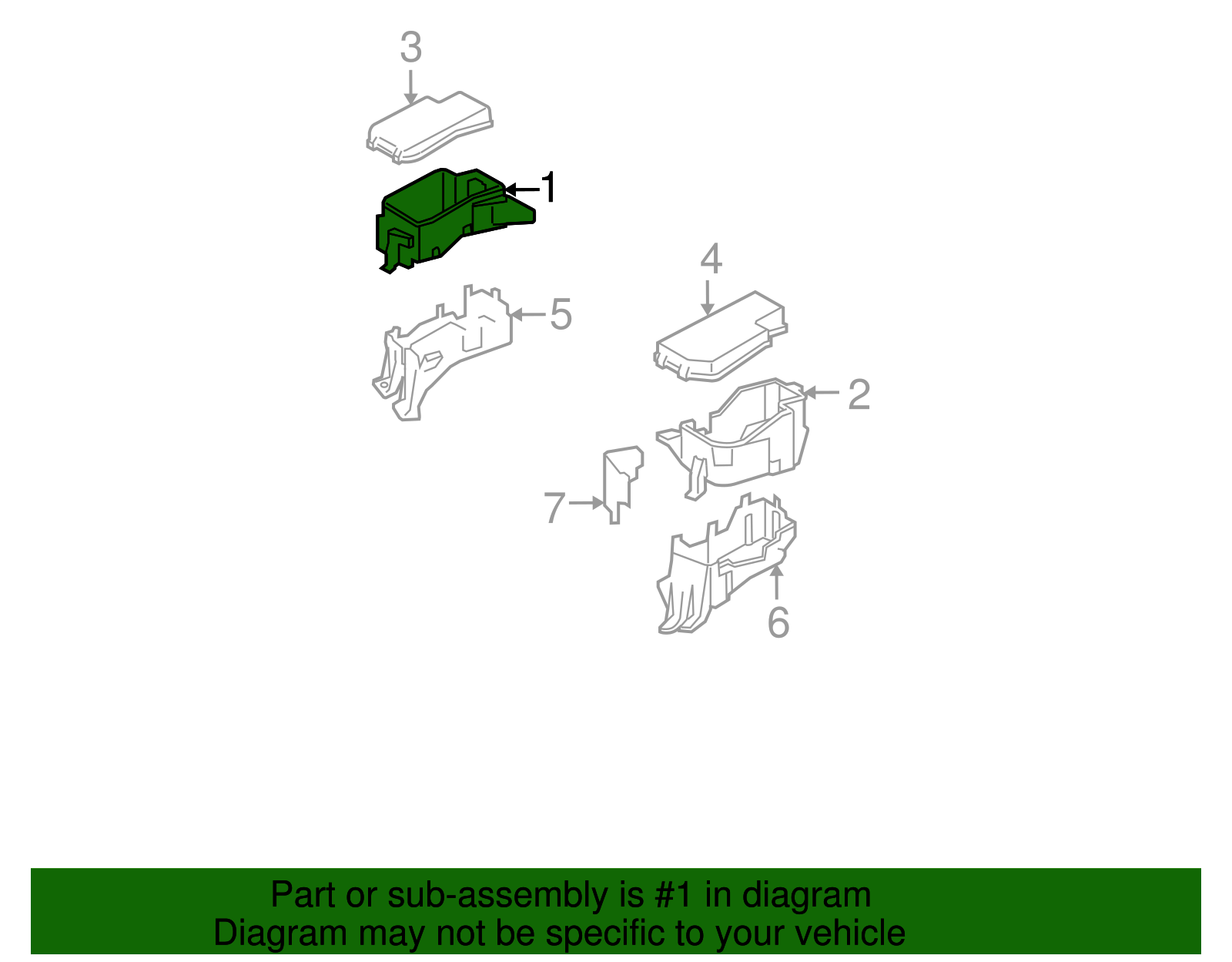 3
1
4
5
2
7
6

Part or sub-assembly is #1 in diagram
Diagram may not be specific to your vehicle