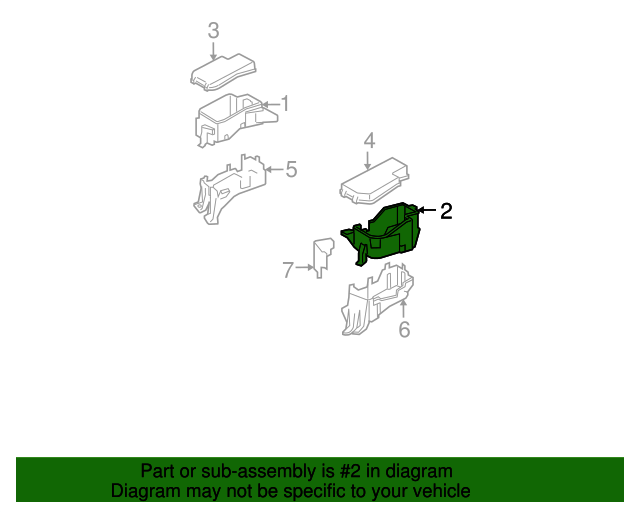 3

1

5

4

2

7

6

Part or sub-assembly is #2 in diagram
Diagram may not be specific to your vehicle