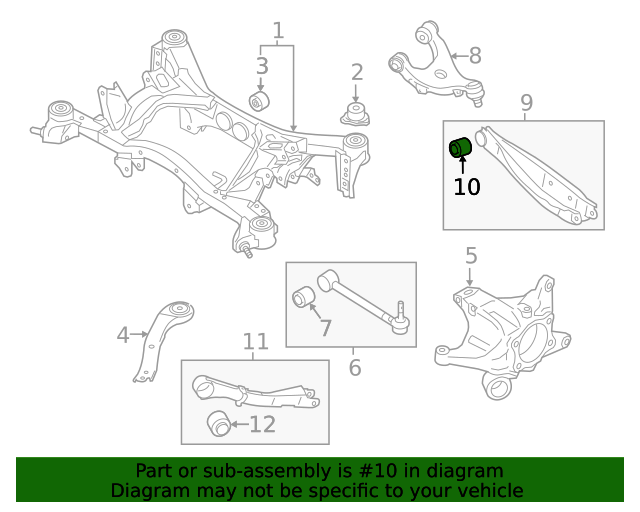 1
3
2
8
9
10
5
7
6
4
11
12

Part or sub-assembly is #10 in diagram
Diagram may not be specific to your vehicle