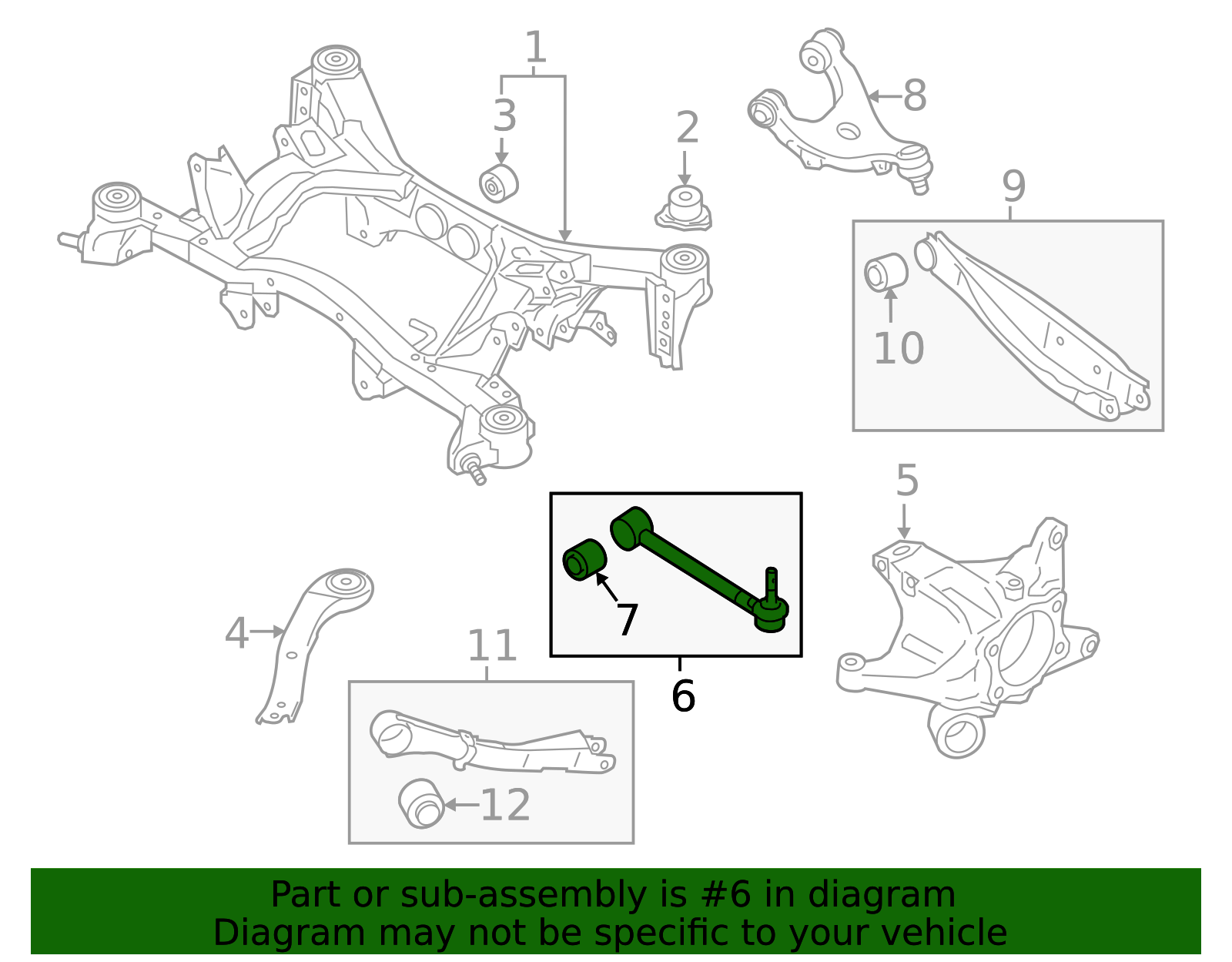 1
3
2
8
9
10
5
7
6
4
11
12

Part or sub-assembly is #6 in diagram
Diagram may not be specific to your vehicle