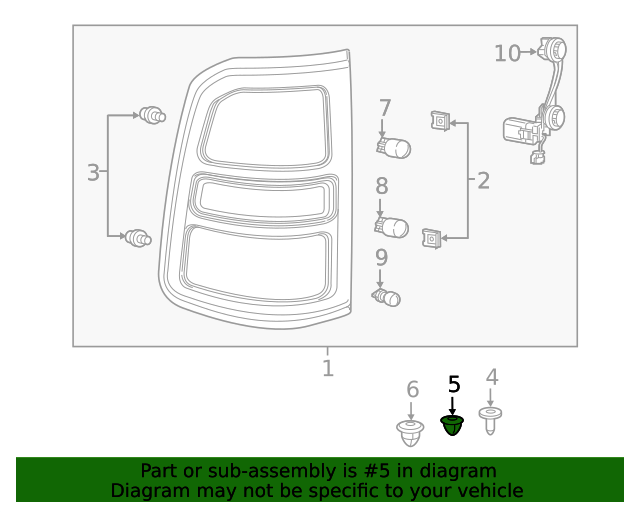 10
7
3
2
8
9
1
6
5
4

Part or sub-assembly is #5 in diagram
Diagram may not be specific to your vehicle