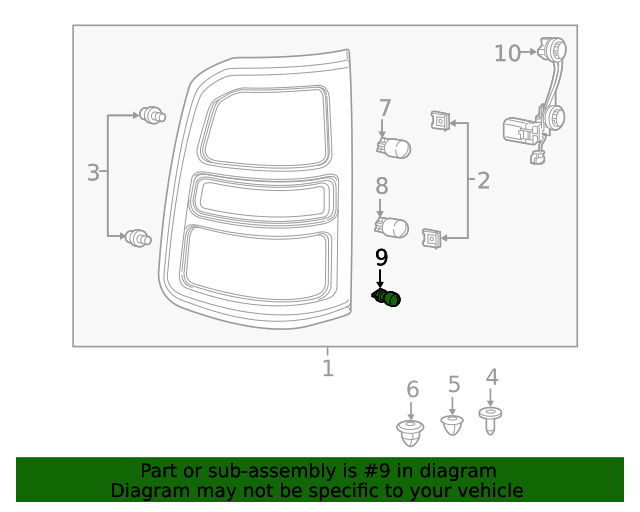 10
7
3
2
8
9
1
6
5
4
Part or sub-assembly is #9 in diagram
Diagram may not be specific to your vehicle