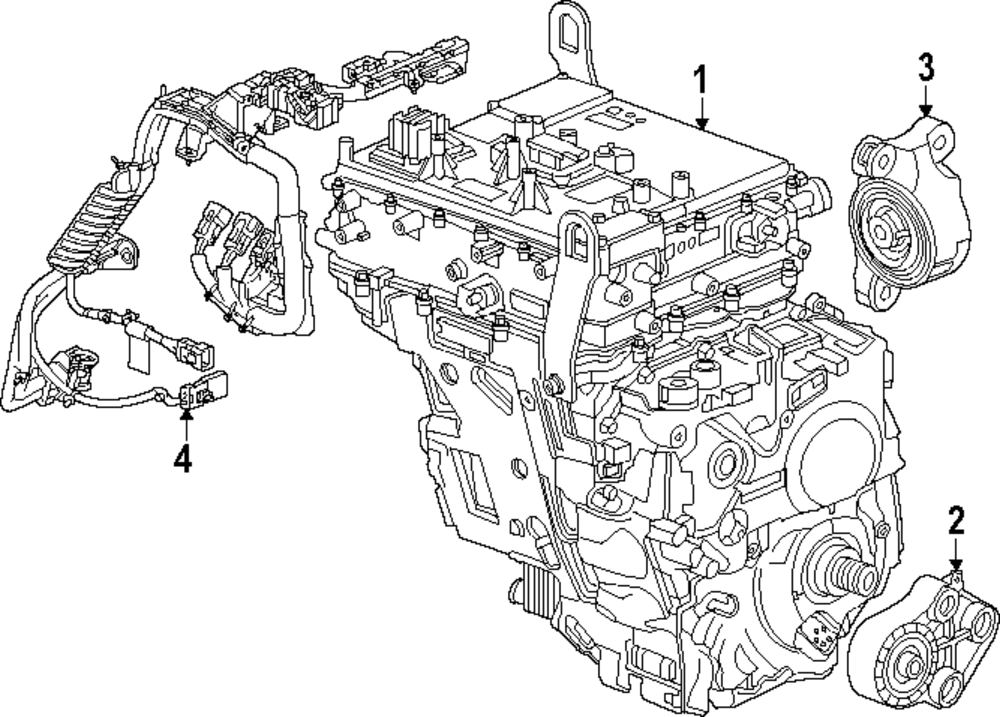 1
3
4
2