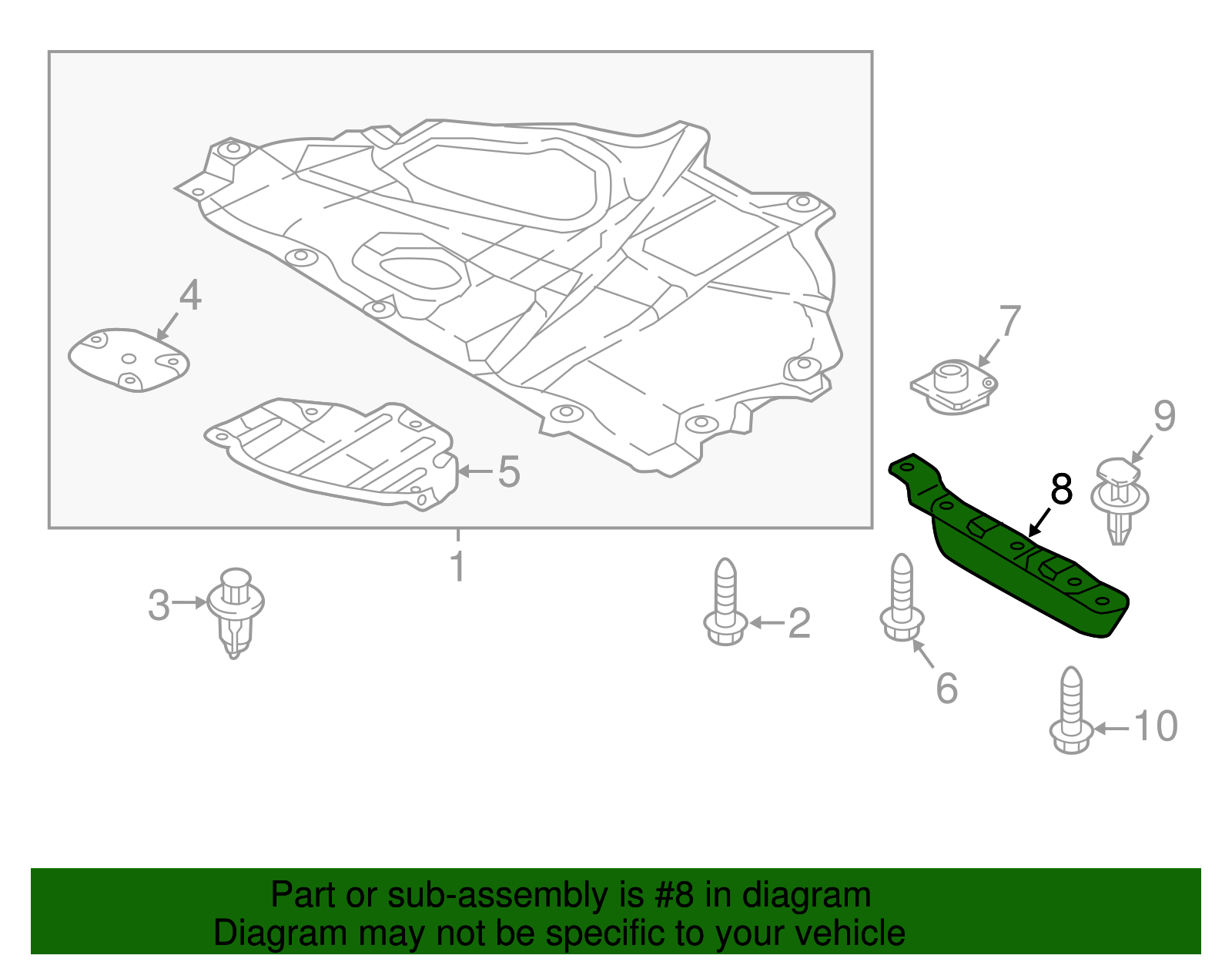 4
7
9
5
8
1
3
2
6
10

Part or sub-assembly is #8 in diagram
Diagram may not be specific to your vehicle