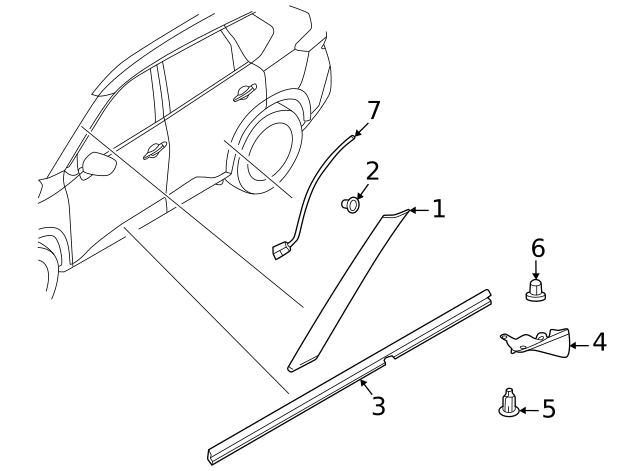 7
2
1
6
4
3
5