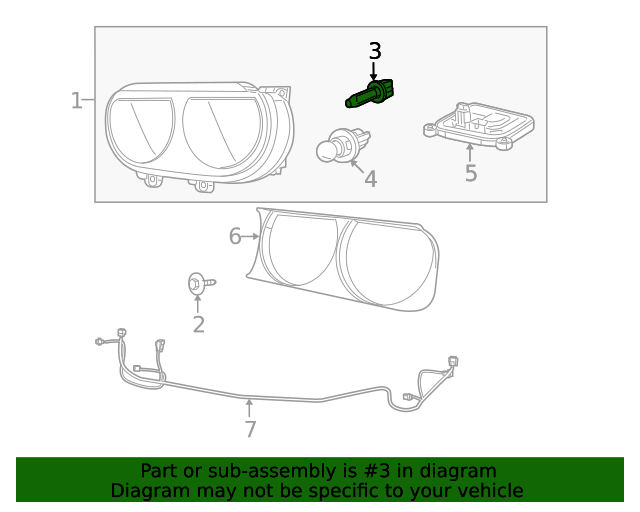 1
3
4
5
6
2
7

Part or sub-assembly is #3 in diagram
Diagram may not be specific to your vehicle