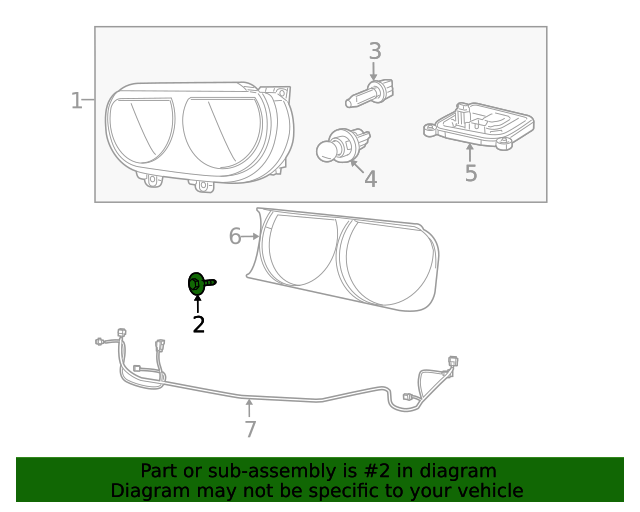 1
3
4
5
6
2
7

Part or sub-assembly is #2 in diagram
Diagram may not be specific to your vehicle