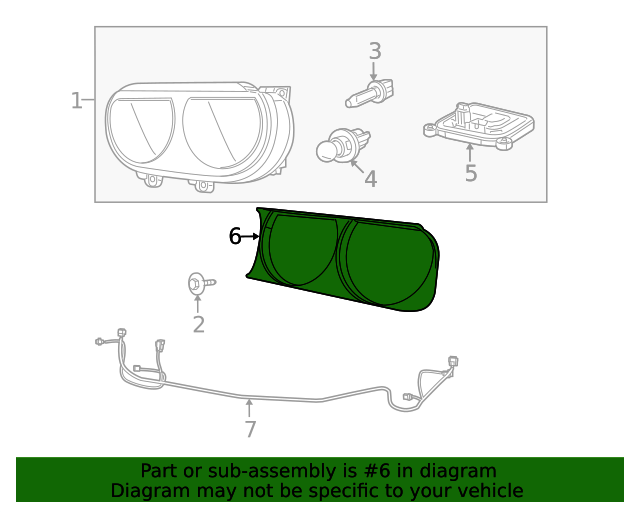 1
3
4
5
6
2
7

Part or sub-assembly is #6 in diagram
Diagram may not be specific to your vehicle