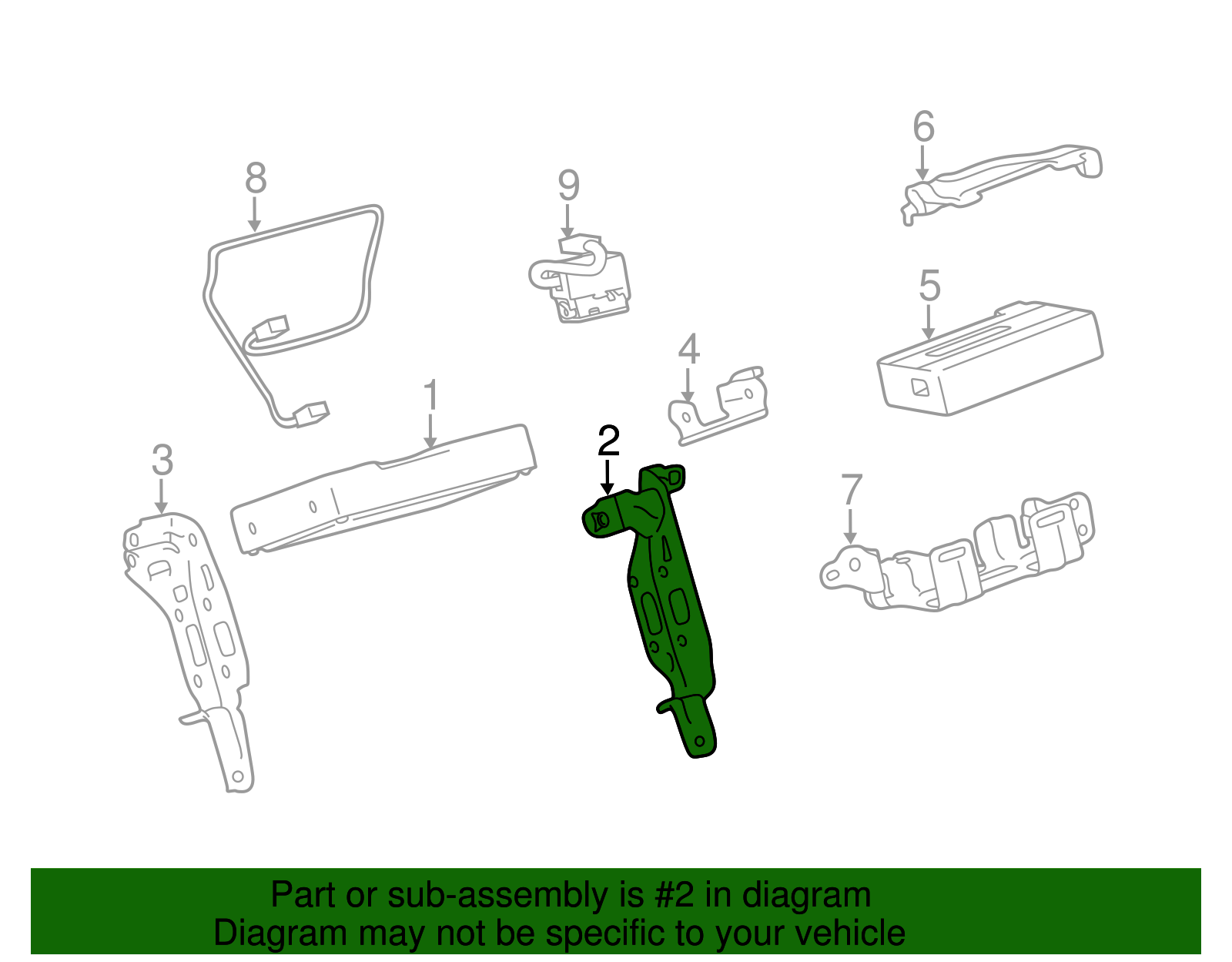 6
8
9
5
4
1
2
3
7

Part or sub-assembly is #2 in diagram
Diagram may not be specific to your vehicle