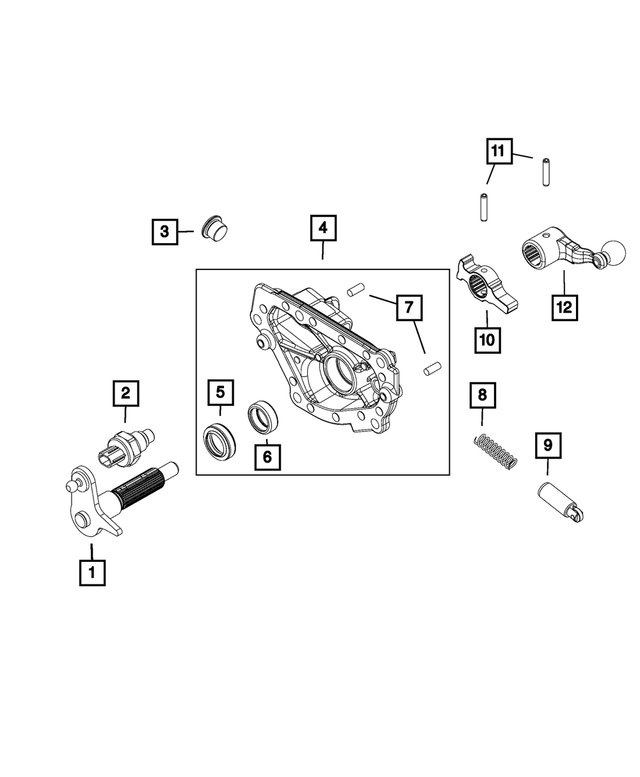 11
3
4
7
12
10
2
5
6
8
9
1