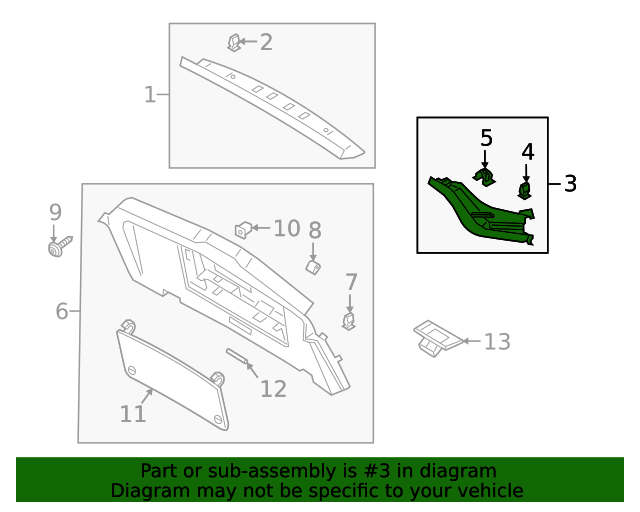 2
1
5
4
3
9
10
8
7
6
13
12
11

Part or sub-assembly is #3 in diagram
Diagram may not be specific to your vehicle