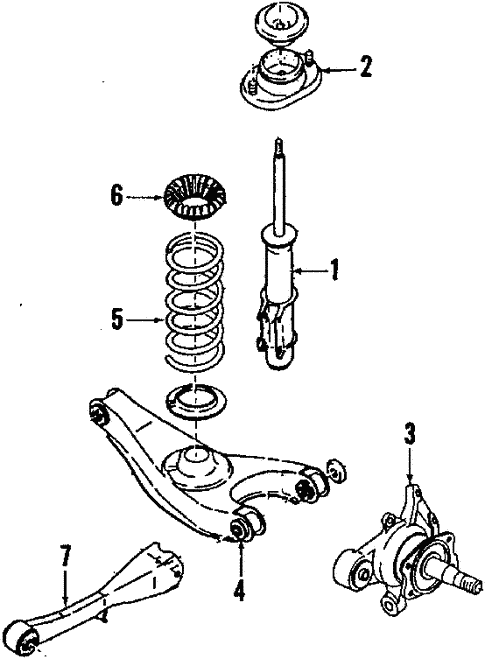 2

6

1

5

3

7

4