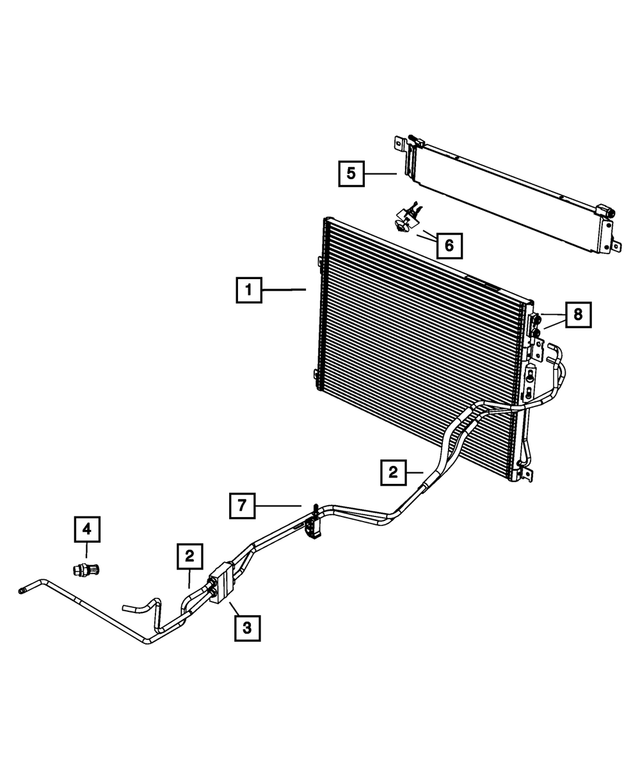 5
6
1
8
2
7
4
2
3