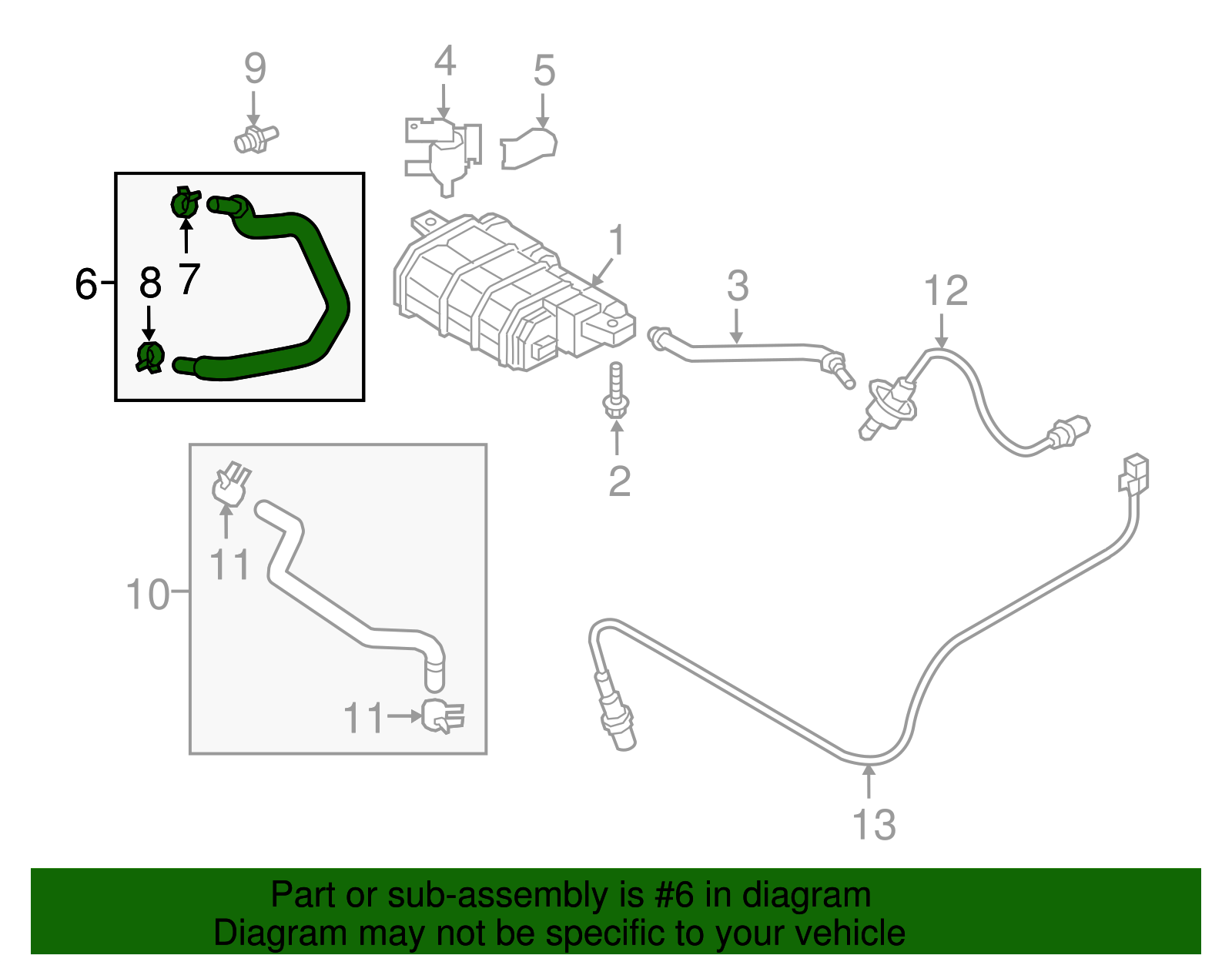 9
4
5
6
8
7
1
3
12
2
11
10
11
13

Part or sub-assembly is #6 in diagram
Diagram may not be specific to your vehicle