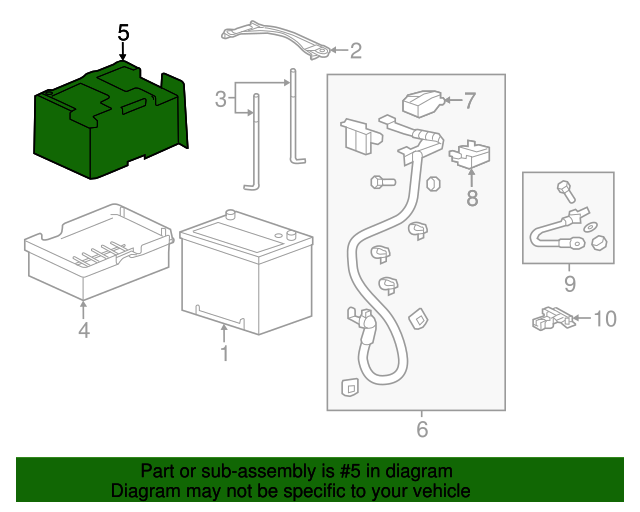 5
2
3
7
8
4
1
9
10
6

Part or sub-assembly is #5 in diagram
Diagram may not be specific to your vehicle