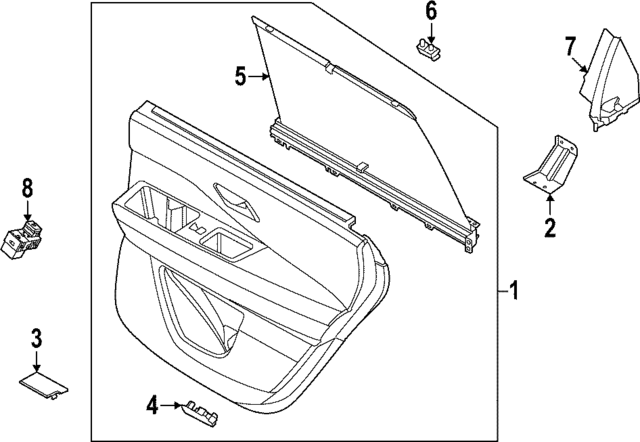 6
7
5
8
2
1
3
4